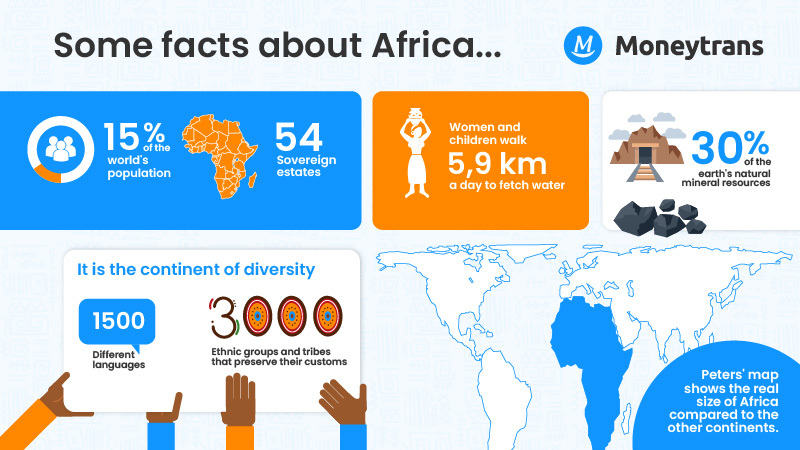 Some facts about Africa...

Moneytrans

15% of the world's population

54 Sovereign estates

Women and children walk 5,9 km a day to fetch water

30% of the earth's natural mineral resources

It is the continent of diversity

1500 Different languages

3000 Ethnic groups and tribes that preserve their customs

Peters' map shows the real size of Africa compared to the other continents.