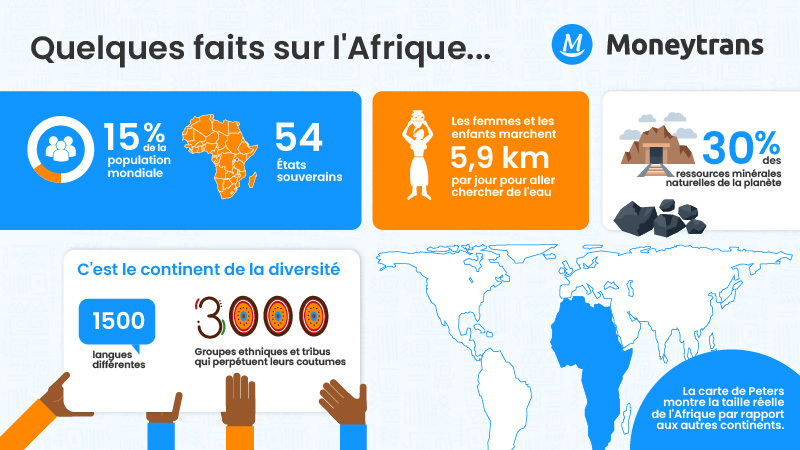 Quelques faits sur l'Afrique...

Moneytrans

15% de la population mondiale

54 États souverains

Les femmes et les enfants marchent 5,9 km par jour pour aller chercher de l'eau

30% des ressources minérales naturelles de la planète

C'est le continent de la diversité

1500 langues différentes

3000

Groupes ethniques et tribus qui perpétuent leurs coutumes

La carte de Peters montre la taille réelle de l'Afrique par rapport aux autres continents.